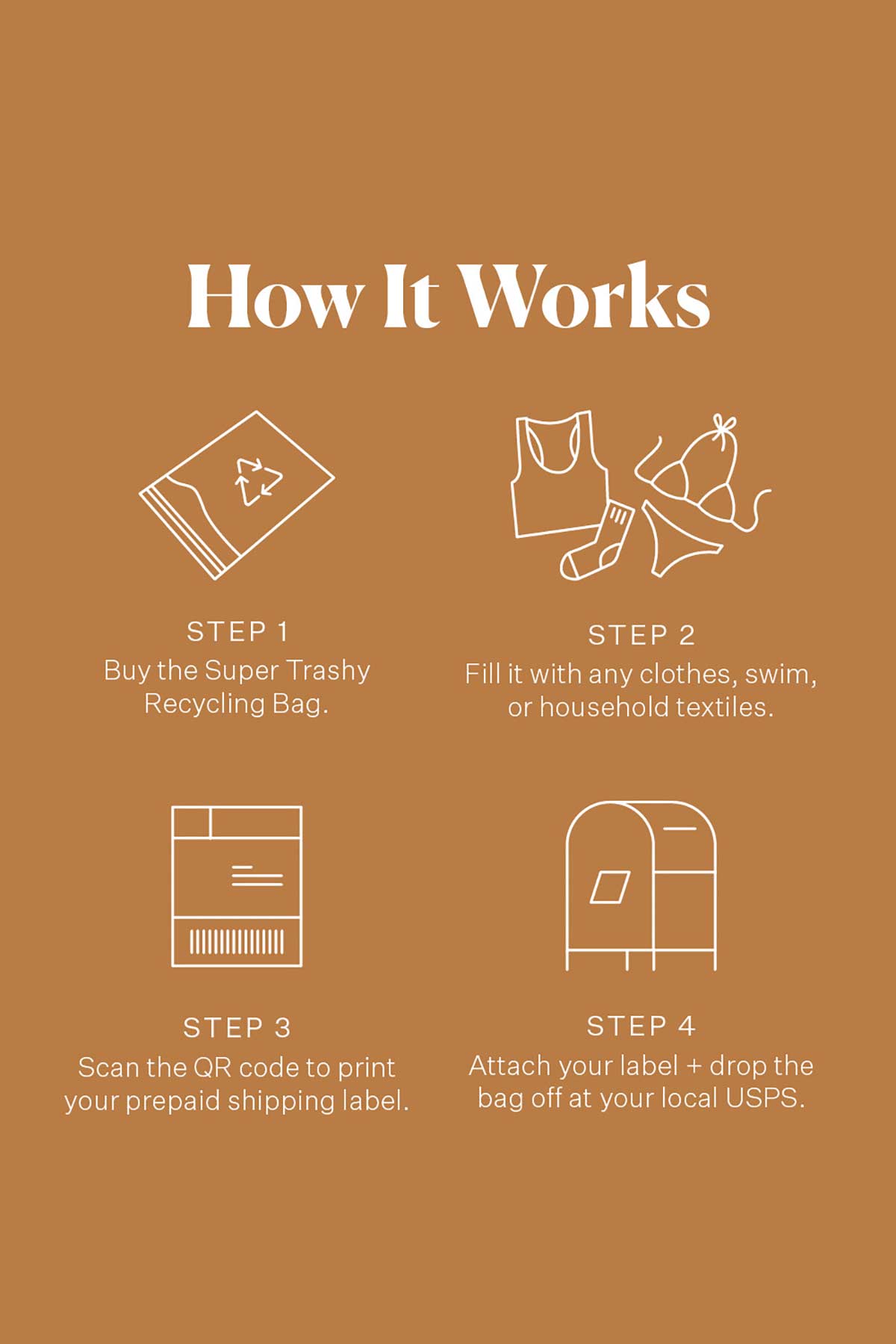 How It Works

STEP 1
Buy the Super Trashy Recycling Bag.

STEP 2
Fill it with any clothes, swim, or household textiles.

STEP 3
Scan the QR code to print your prepaid shipping label.

STEP 4
Attach your label + drop the bag off at your local USPS.